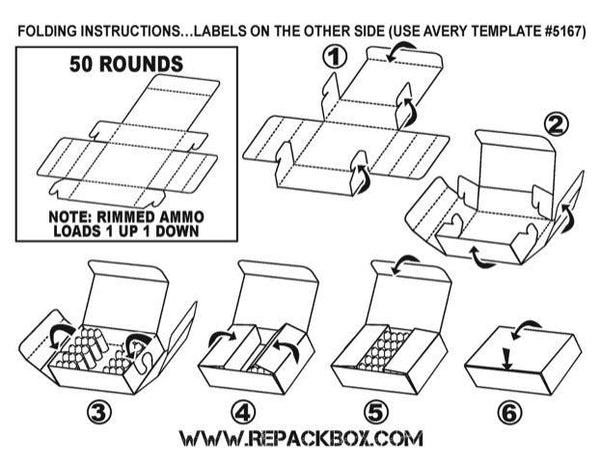 FOLDING INSTRUCTIONS...LABELS ON THE OTHER SIDE (USE AVERY TEMPLATE #5167)

50 ROUNDS

NOTE: RIMMED AMMO LOADS 1 UP 1 DOWN

①

②

③

④

⑤

⑥

WWW.REPACKBOX.COM