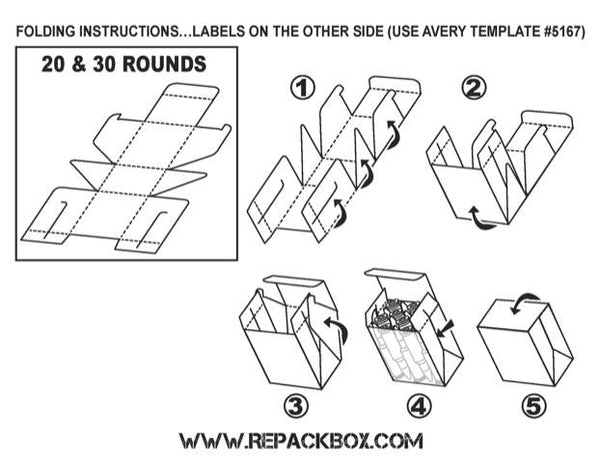 FOLDING INSTRUCTIONS…LABELS ON THE OTHER SIDE (USE AVERY TEMPLATE #5167)

20 & 30 ROUNDS

①

②

③

④

⑤

WWW.REPACKBOX.COM