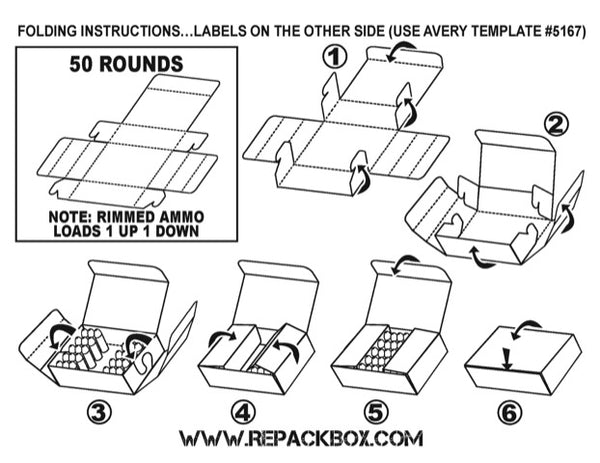 FOLDING INSTRUCTIONS...LABELS ON THE OTHER SIDE (USE AVERY TEMPLATE #5167)

50 ROUNDS

NOTE: RIMMED AMMO LOADS 1 UP 1 DOWN

①

②

③

④

⑤

⑥

WWW.REPACKBOX.COM