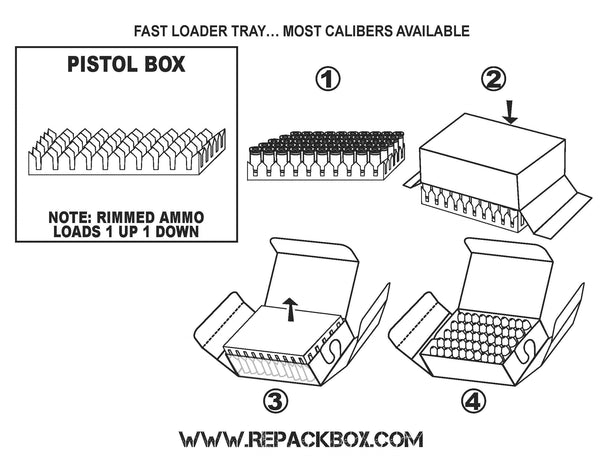 FAST LOADER TRAY... MOST CALIBERS AVAILABLE

PISTOL BOX

NOTE: RIMMED AMMO LOADS 1 UP 1 DOWN

①

②

③

④

WWW.REPACKBOX.COM