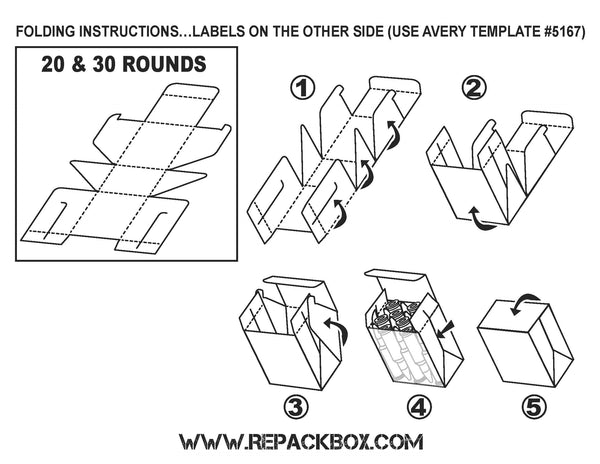 FOLDING INSTRUCTIONS…LABELS ON THE OTHER SIDE (USE AVERY TEMPLATE #5167)

20 & 30 ROUNDS

①

②

③

④

⑤

WWW.REPACKBOX.COM