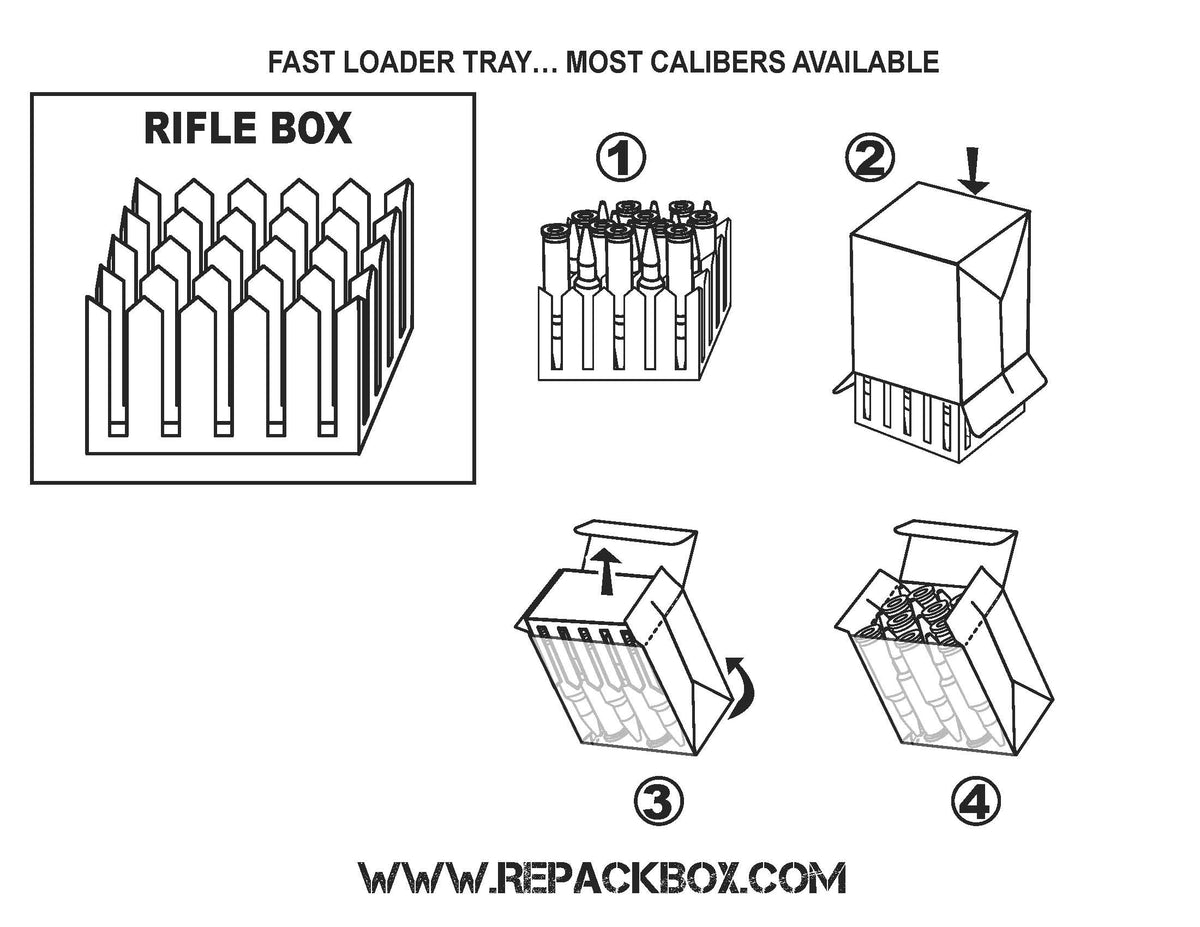 FAST LOADER TRAY… MOST CALIBERS AVAILABLE

RIFLE BOX

①

②

③

④

WWW.REPACKBOX.COM