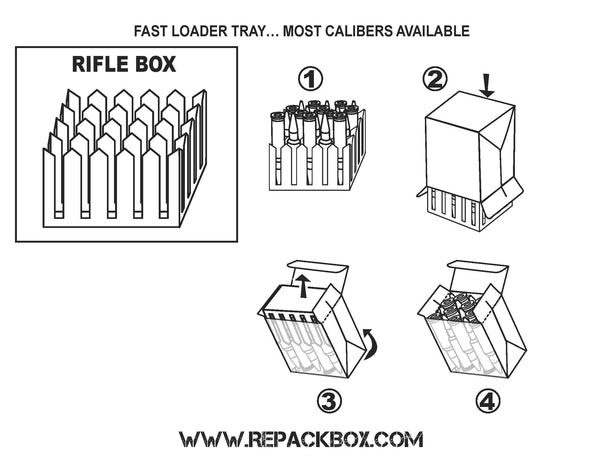 FAST LOADER TRAY… MOST CALIBERS AVAILABLE

RIFLE BOX

①

②

③

④

WWW.REPACKBOX.COM